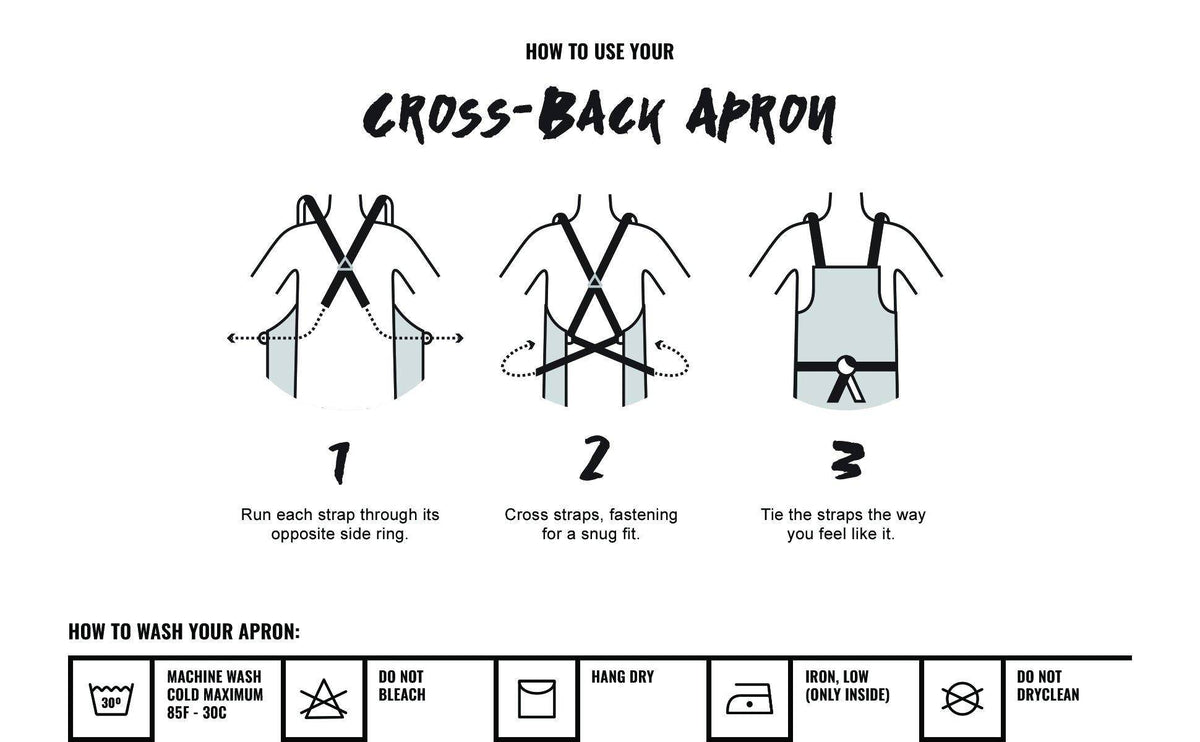 HOW TO USE YOUR

CROSS-BACK APRON

1

Run each strap through its opposite side ring.

2

Cross straps, fastening for a snug fit.

3

Tie the straps the way you feel like it.

HOW TO WASH YOUR APRON:

30º

MACHINE WASH COLD MAXIMUM 85F - 30C

DO NOT BLEACH

HANG DRY

IRON, LOW (ONLY INSIDE)

DO NOT DRYCLEAN