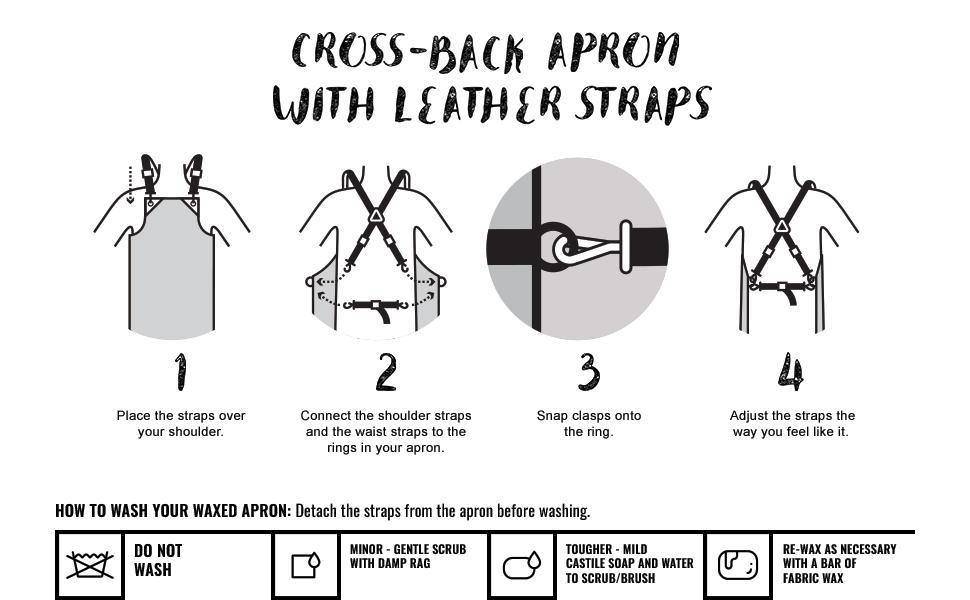 CROSS-BACK APRON WITH LEATHER STRAPS

1
Place the straps over your shoulder.

2
Connect the shoulder straps and the waist straps to the rings in your apron.

3
Snap clasps onto the ring.

4
Adjust the straps the way you feel like it.

HOW TO WASH YOUR WAXED APRON: Detach the straps from the apron before washing.

DO NOT WASH

MINOR - GENTLE SCRUB WITH DAMP RAG

TOUGHER - MILD CASTILE SOAP AND WATER TO SCRUB/BRUSH

RE-WAX AS NECESSARY WITH A BAR OF FABRIC WAX